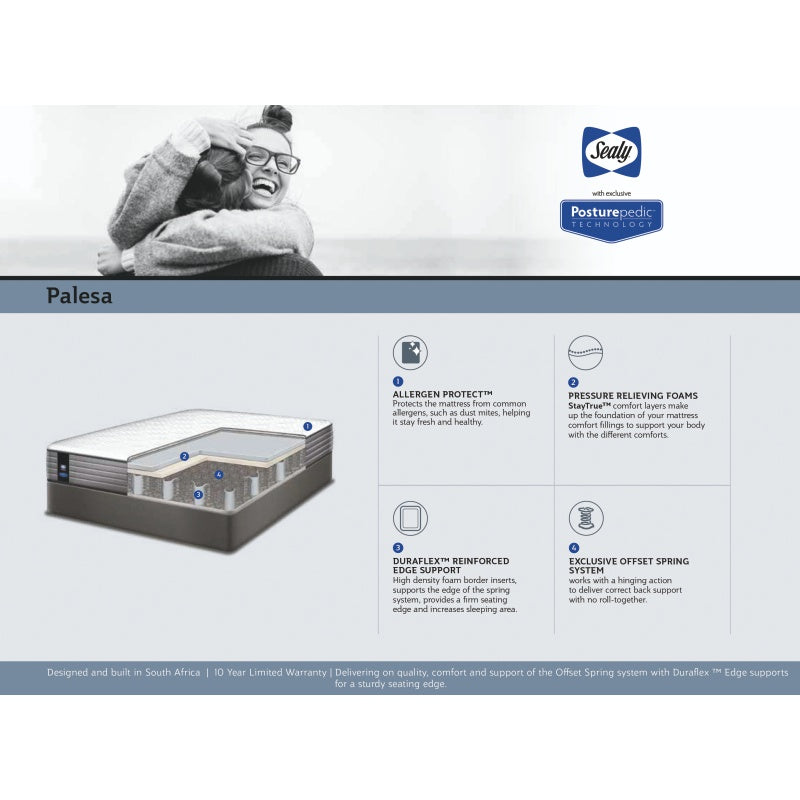 Sealy

with exclusive

Posturepedic
TECHNOLOGY

Palesa

1
2
4
3

1
ALLERGEN PROTECT™
Protects the mattress from common allergens, such as dust mites, helping it stay fresh and healthy.

2
PRESSURE RELIEVING FOAMS
StayTrue™ comfort layers make up the foundation of your mattress comfort fillings to support your body with the different comforts.

3
DURAFLEX™ REINFORCED EDGE SUPPORT
High density foam border inserts, supports the edge of the spring system, provides a firm seating edge and increases sleeping area.

4
EXCLUSIVE OFFSET SPRING SYSTEM
works with a hinging action to deliver correct back support with no roll-together.

Designed and built in South Africa | 10 Year Limited Warranty | Delivering on quality, comfort and support of the Offset Spring system with Duraflex ™ Edge supports for a sturdy seating edge.