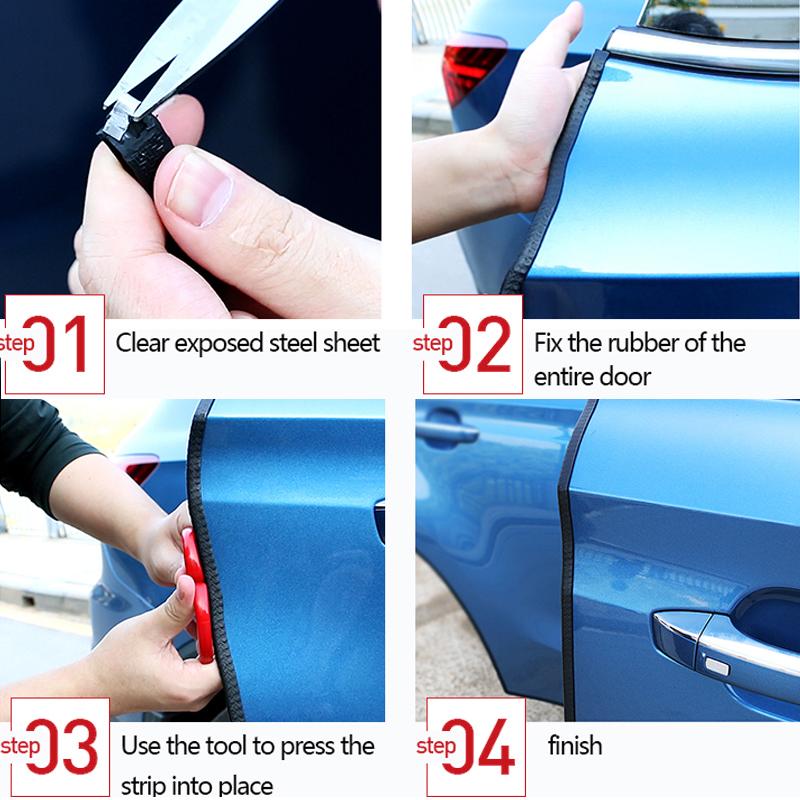 step 01 Clear exposed steel sheet

step 02 Fix the rubber of the entire door

step 03 Use the tool to press the strip into place

step 04 finish