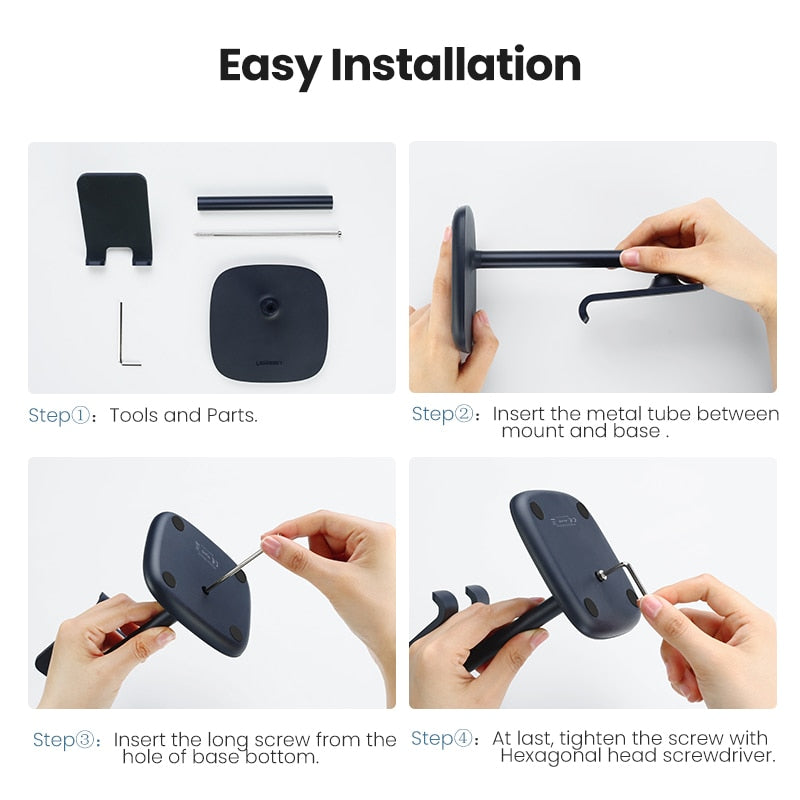 Easy Installation

UGREEN

Step①: Tools and Parts.

Step②: Insert the metal tube between mount and base .

Step③: Insert the long screw from the hole of base bottom.

Step④: At last, tighten the screw with Hexagonal head screwdriver.