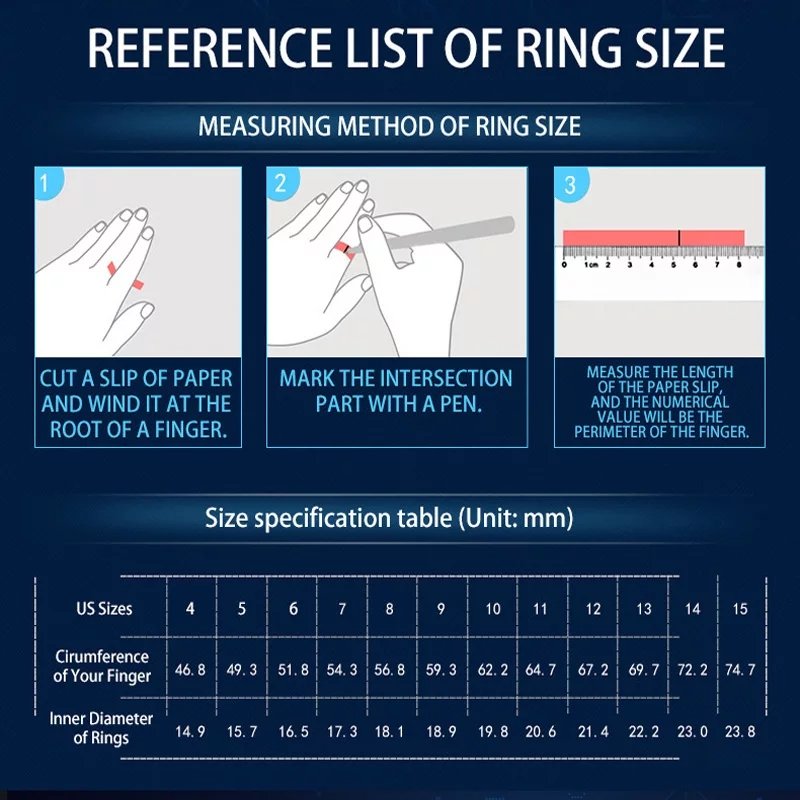 REFERENCE LIST OF RING SIZE

MEASURING METHOD OF RING SIZE

1

CUT A SLIP OF PAPER AND WIND IT AT THE ROOT OF A FINGER.

2

MARK THE INTERSECTION PART WITH A PEN.

3

0 1cm 2 3 4 5 6 7 8

MEASURE THE LENGTH OF THE PAPER SLIP, AND THE NUMERICAL VALUE WILL BE THE PERIMETER OF THE FINGER.

Size specification table (Unit: mm)

| US Sizes | 4 | 5 | 6 | 7 | 8 | 9 | 10 | 11 | 12 | 13 | 14 | 15 |
|---|---|---|---|---|---|---|---|---|---|---|---|---|
| Cirumference of Your Finger | 46.8 | 49.3 | 51.8 | 54.3 | 56.8 | 59.3 | 62.2 | 64.7 | 67.2 | 69.7 | 72.2 | 74.7 |
| Inner Diameter of Rings | 14.9 | 15.7 | 16.5 | 17.3 | 18.1 | 18.9 | 19.8 | 20.6 | 21.4 | 22.2 | 23.0 | 23.8 |