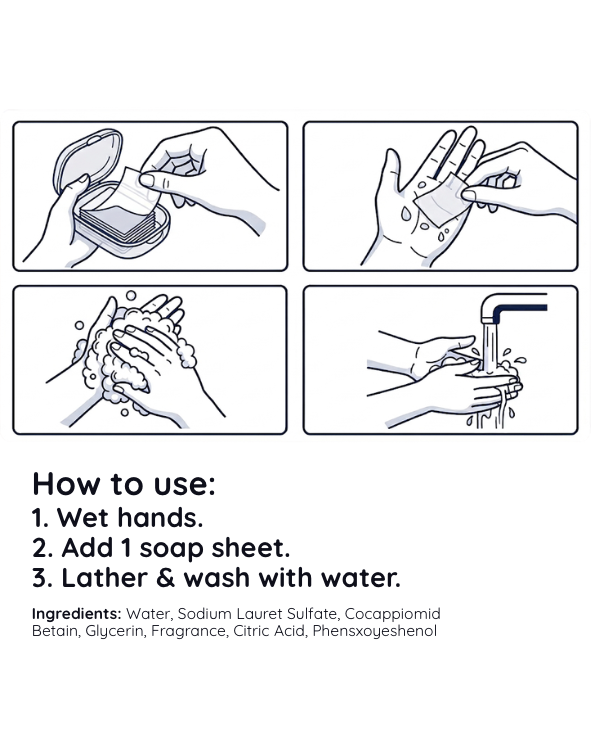 How to use:
1. Wet hands.
2. Add 1 soap sheet.
3. Lather & wash with water.

Ingredients: Water, Sodium Lauret Sulfate, Cocappiomid Betain, Glycerin, Fragrance, Citric Acid, Phensxoyeshenol